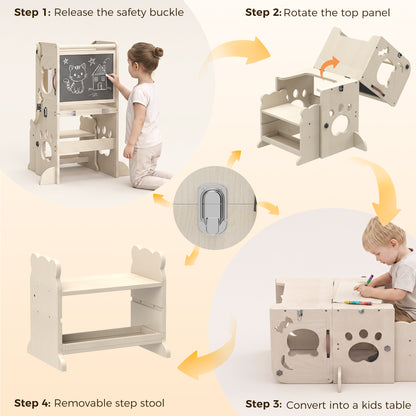 Step 1: Release the safety buckle

Step 2: Rotate the top panel

Step 4: Removable step stool

Step 3: Convert into a kids table