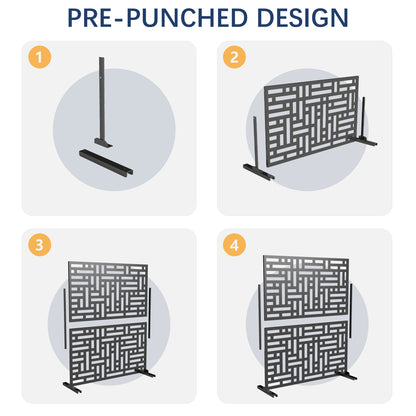 PRE-PUNCHED DESIGN

1

2

3

4