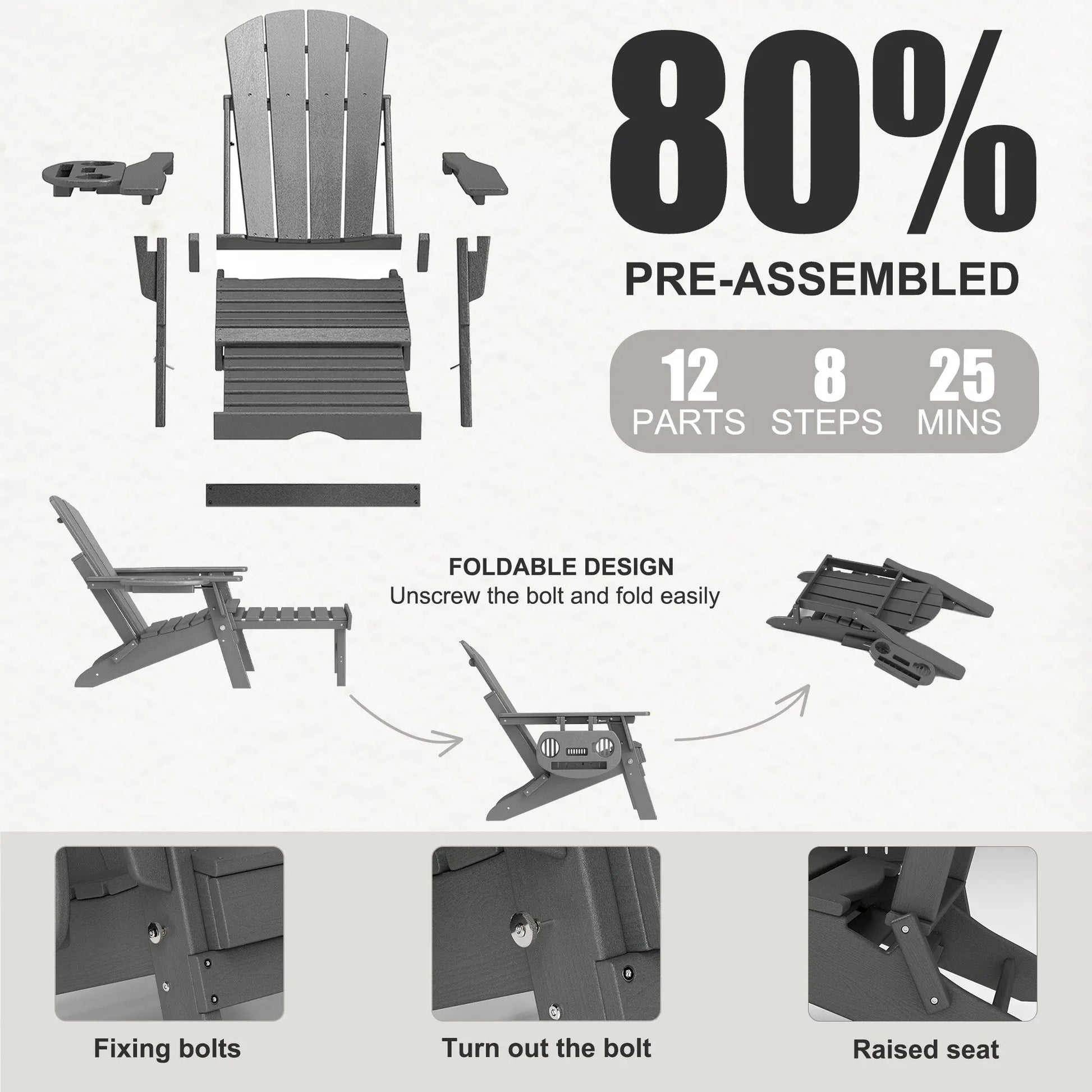 80%
PRE-ASSEMBLED

12 PARTS 8 STEPS 25 MINS

FOLDABLE DESIGN
Unscrew the bolt and fold easily

Fixing bolts

Turn out the bolt

Raised seat